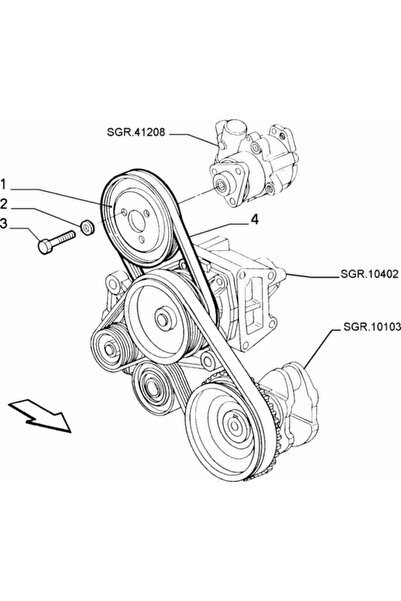 SGR.41208
1
2
3
4
SGR.10402
SGR.10103