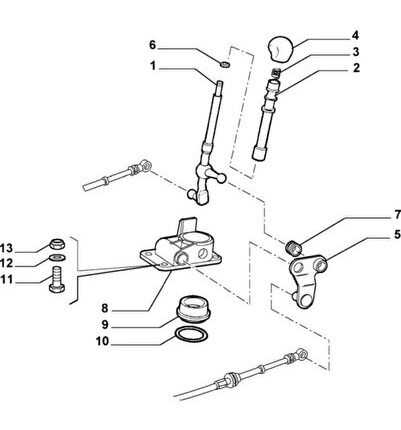 6
1
4
3
2
7
5
13
12
11
8
9
10